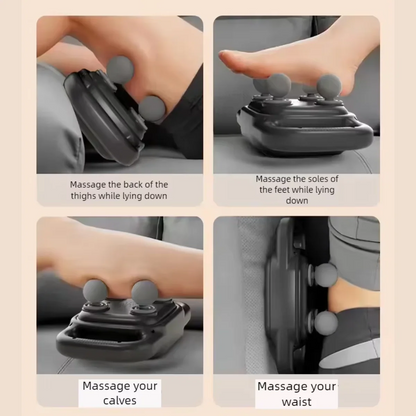 Massage the back of the thighs while lying down

Massage the soles of the feet while lying down

Massage your calves

Massage your waist